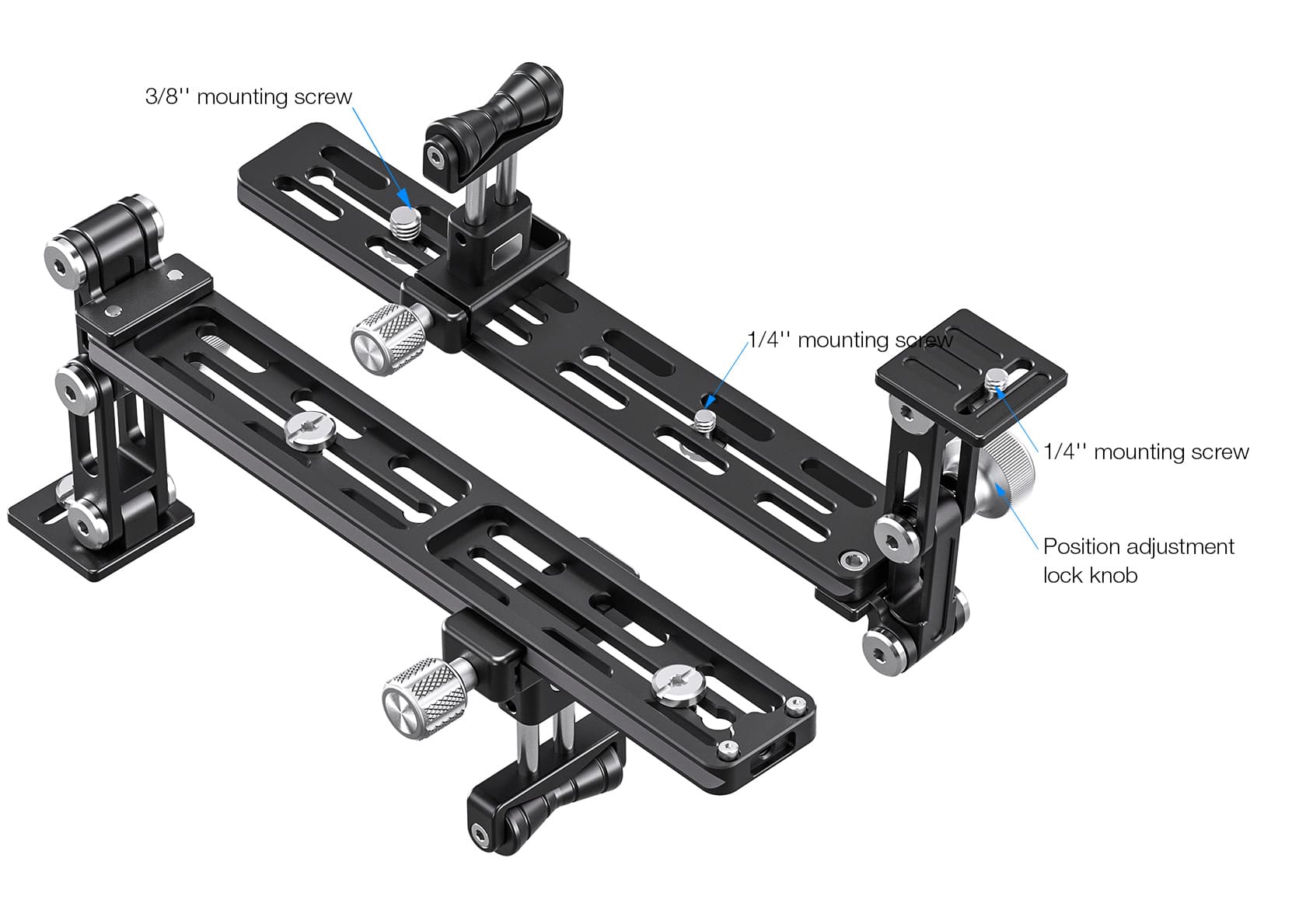 3/8'' mounting screw

1/4'' mounting screw

1/4'' mounting screw

Position adjustment lock knob